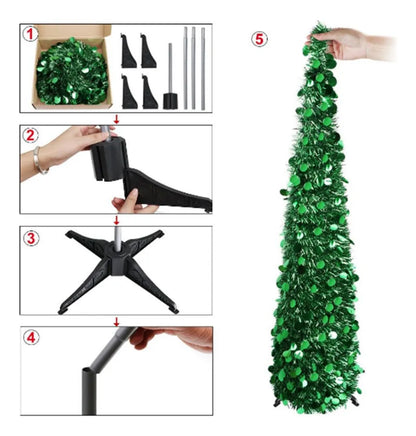 1
2
3
4
5