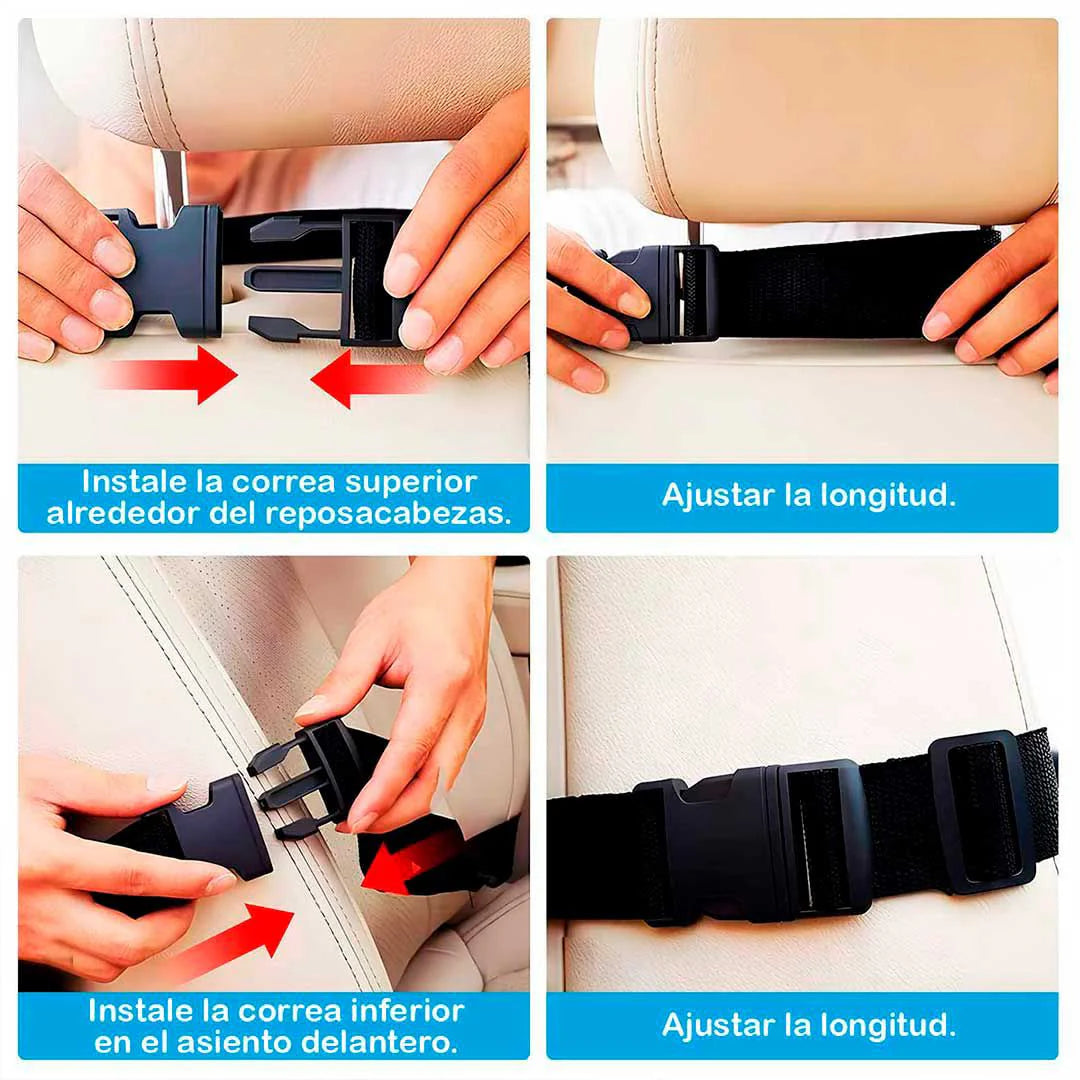 Instale la correa superior alrededor del reposacabezas.

Ajustar la longitud.

Instale la correa inferior en el asiento delantero.

Ajustar la longitud.